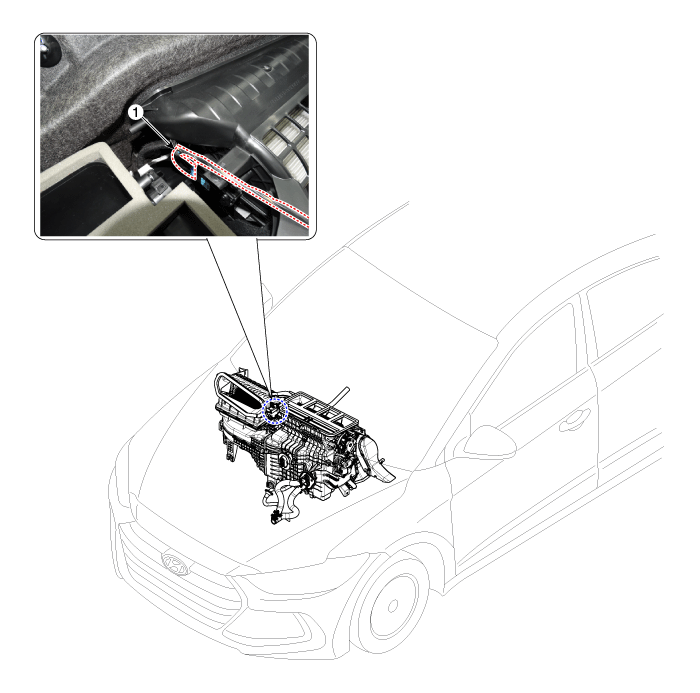 1