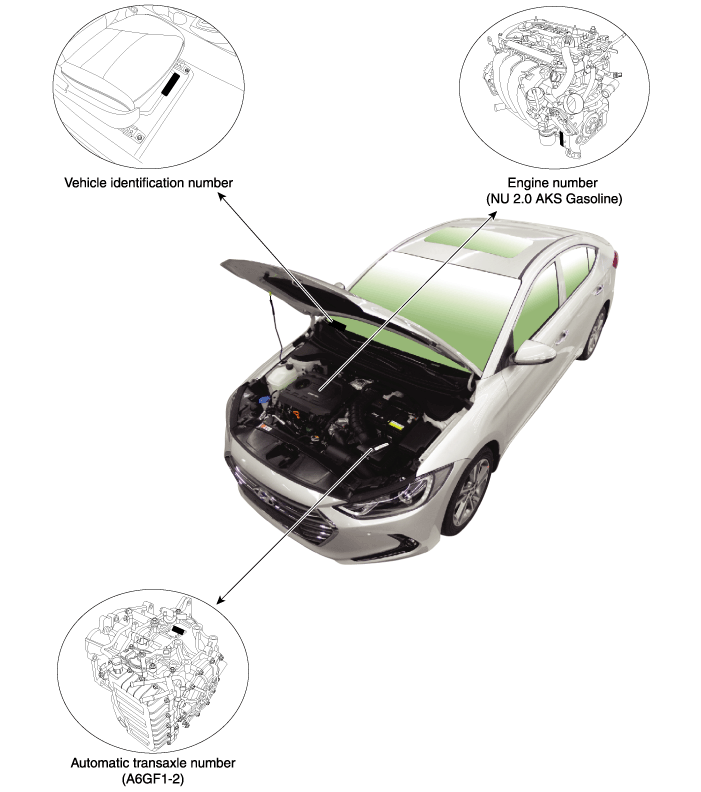 Vehicle identification number

Engine number
(NU 2.0 AKS Gasoline)

Automatic transaxle number
(A6GF1-2)