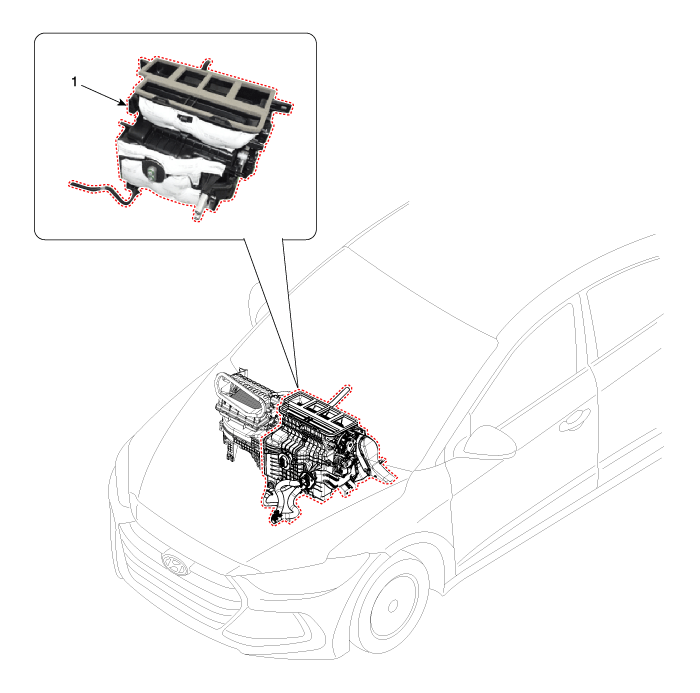 1