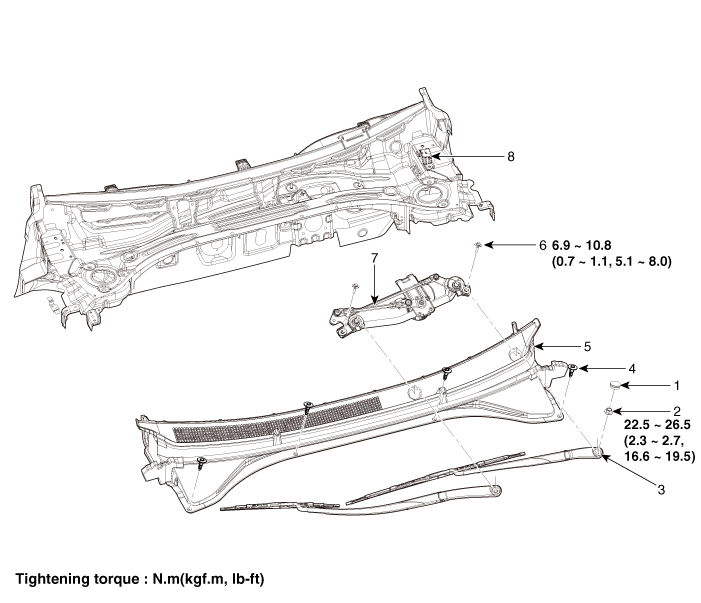 8

6 6.9 ~ 10.8
(0.7 ~ 1.1, 5.1 ~ 8.0)

7

5

4

1

2
22.5 ~ 26.5
(2.3 ~ 2.7,
16.6 ~ 19.5)

3

Tightening torque : N.m(kgf.m, lb-ft)