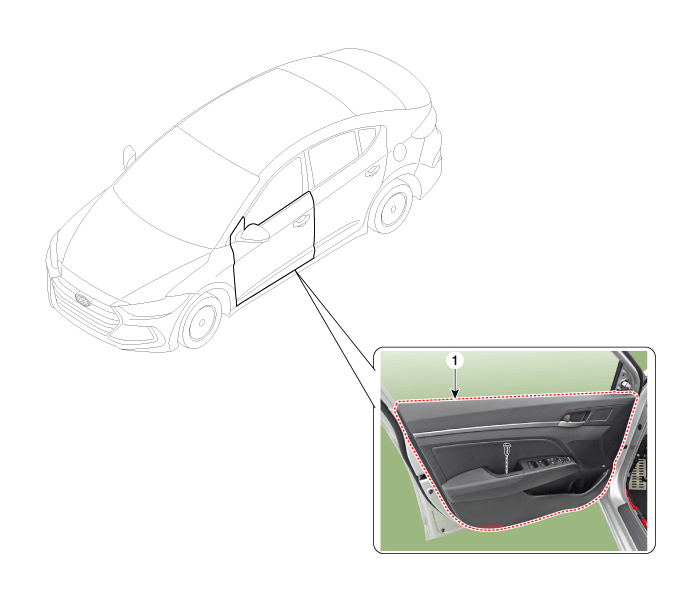 1