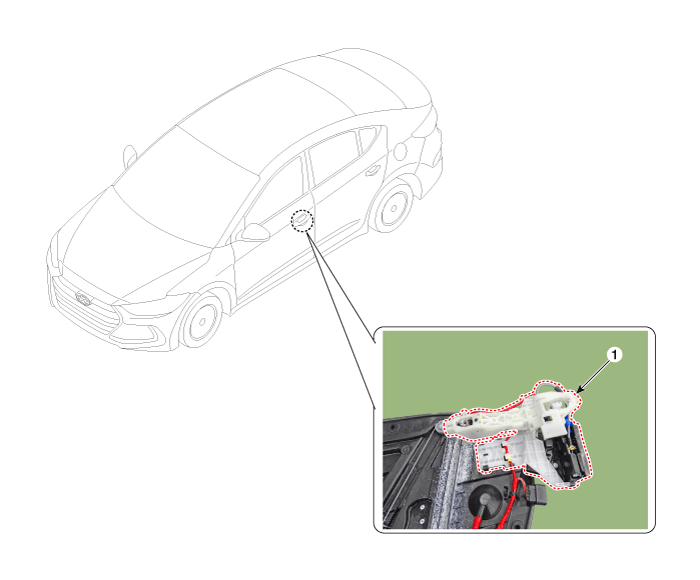 1