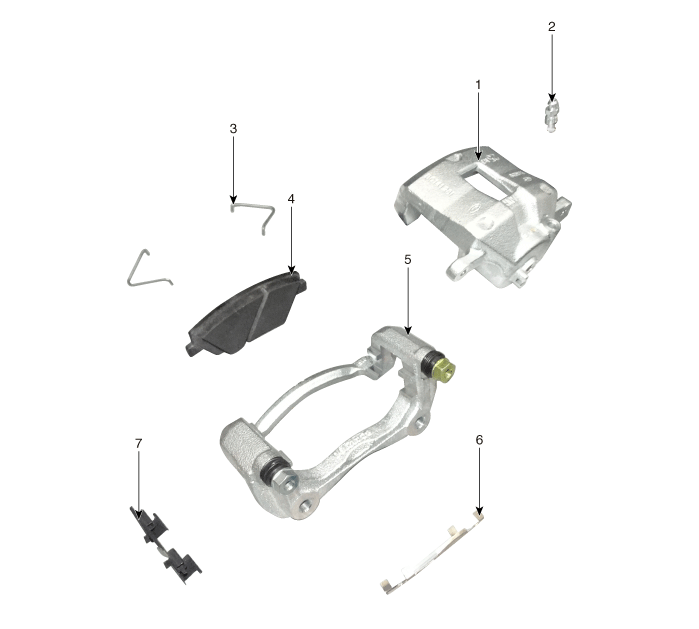 2

1

3

4

5

7

6