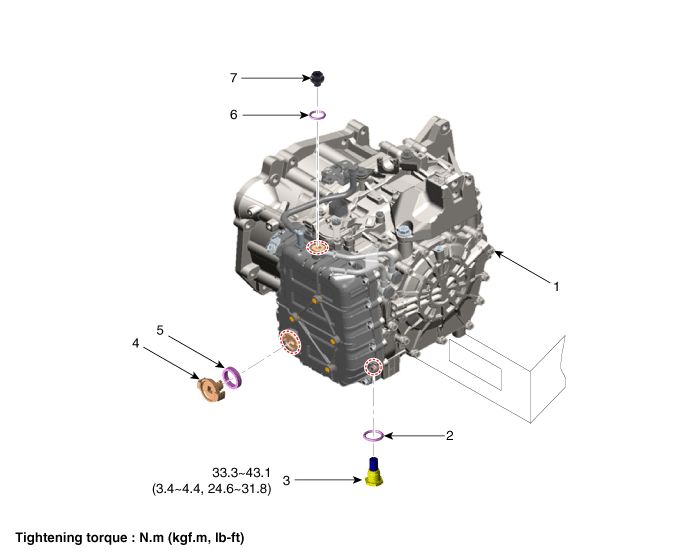 7

6

1

5

4

2

33.3~43.1
(3.4~4.4, 24.6~31.8)

3

Tightening torque : N.m (kgf.m, lb-ft)