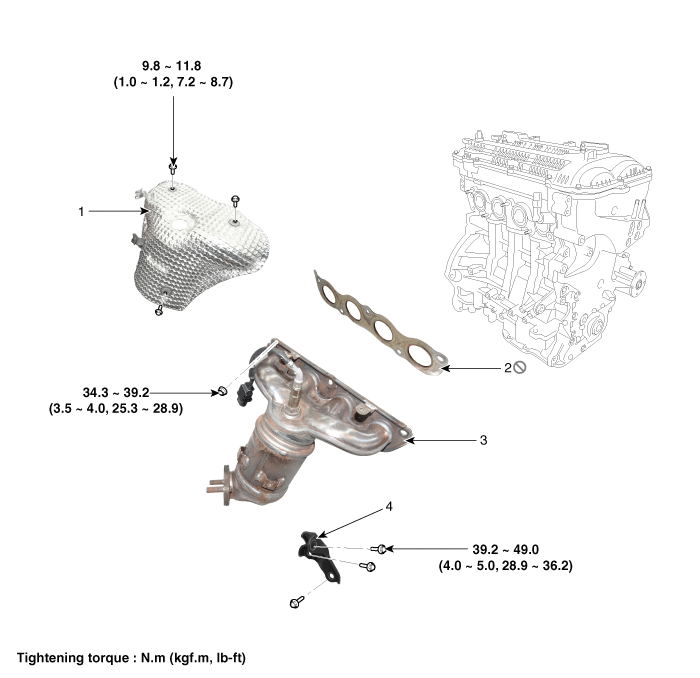 9.8 ~ 11.8
(1.0 ~ 1.2, 7.2 ~ 8.7)

1

2

34.3 ~ 39.2
(3.5 ~ 4.0, 25.3 ~ 28.9)

3

4

39.2 ~ 49.0
(4.0 ~ 5.0, 28.9 ~ 36.2)

Tightening torque : N.m (kgf.m, lb-ft)