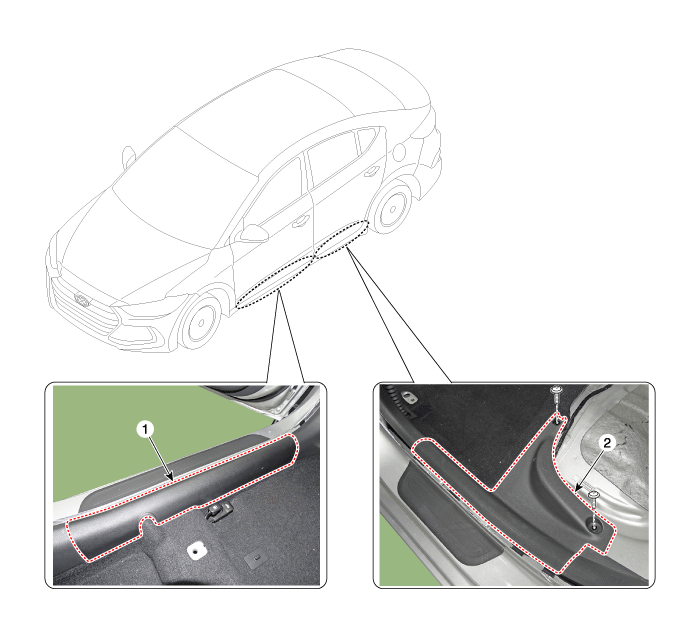 1

2