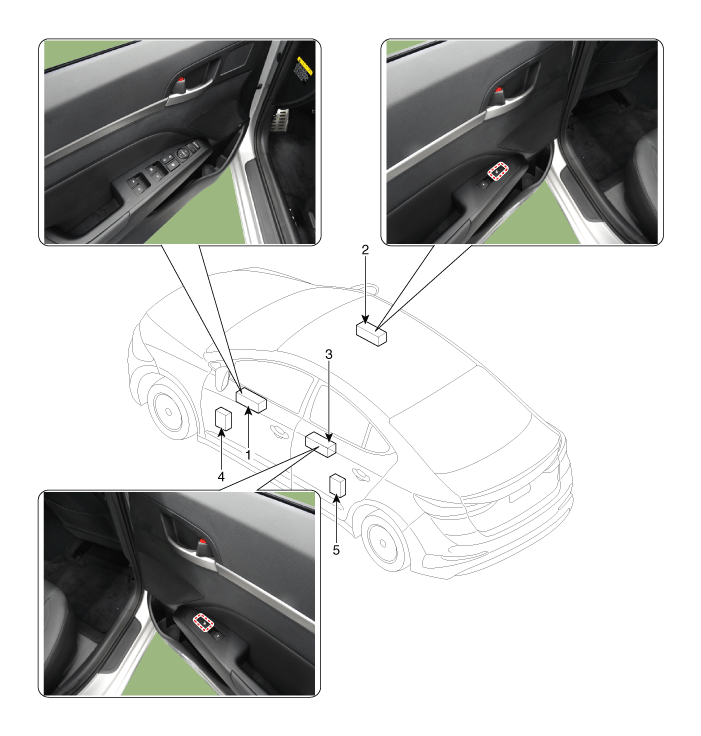 2
3
1
4
5