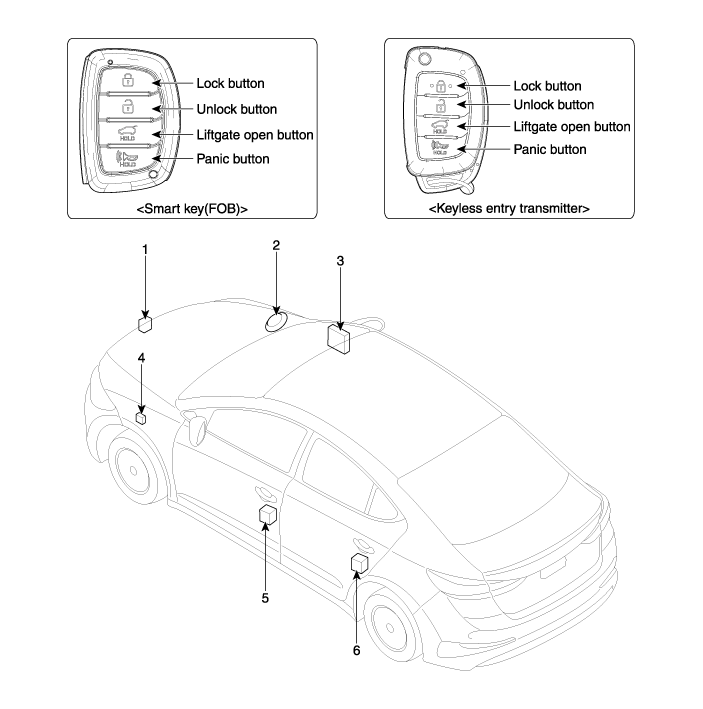 HOLD
HOLD
Lock button
Unlock button
Liftgate open button
Panic button
<Smart key(FOB)>

HOLD
HOLD
Lock button
Unlock button
Liftgate open button
Panic button
<Keyless entry transmitter>

1
2
3
4
5
6