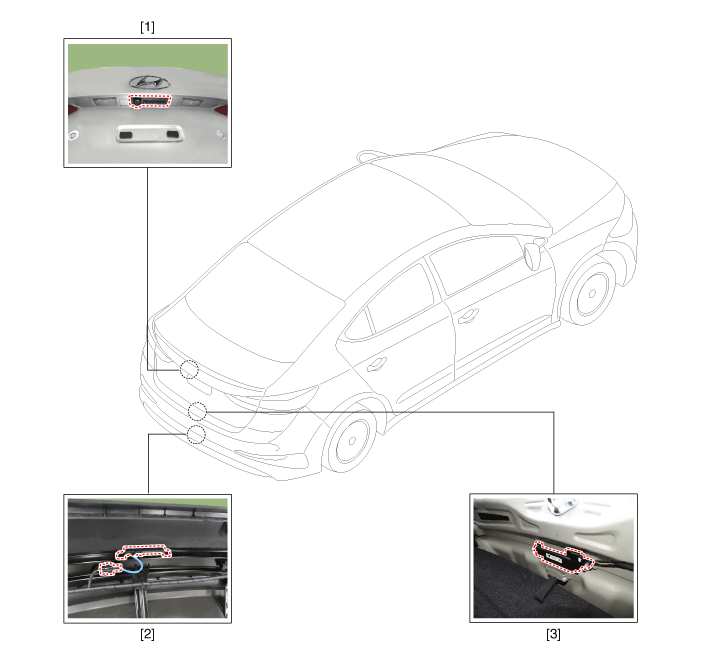 [1]

[2]

[3]