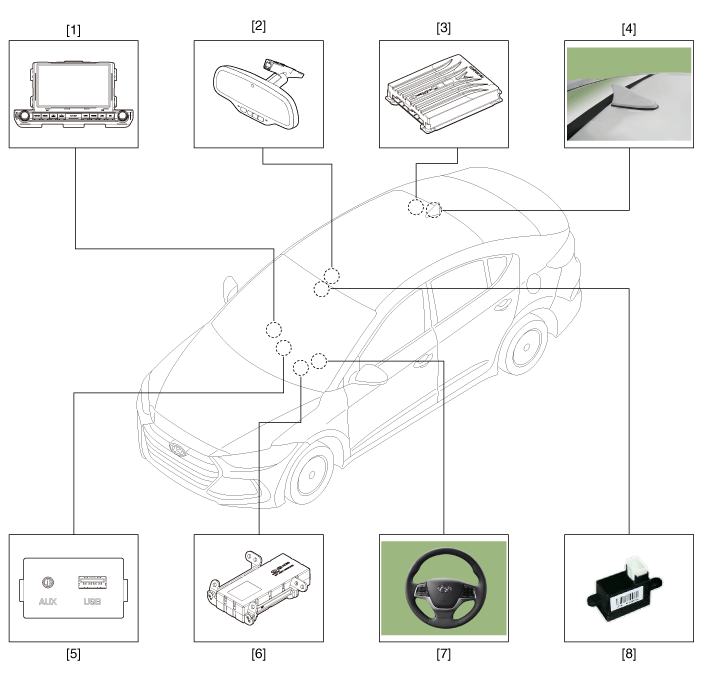 [1]

[2]

[3]

[4]

AUX

USB

[5]

[6]

[7]

[8]