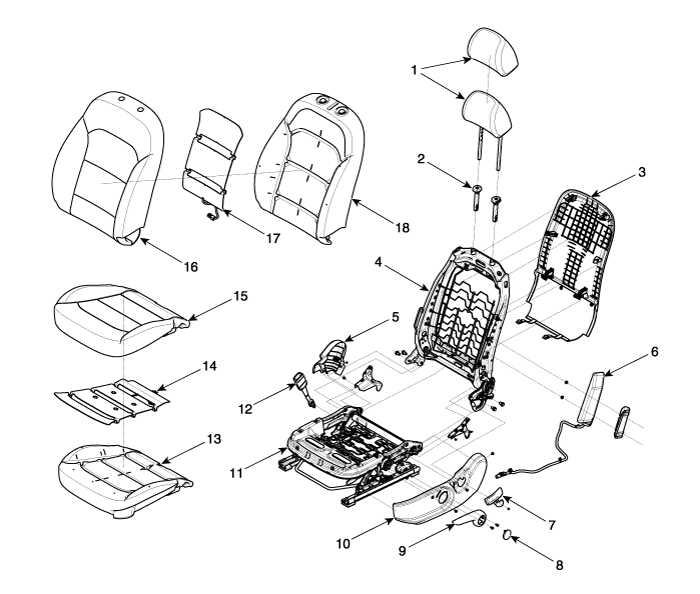 1
2
3
4
5
6
7
8
9
10
11
12
13
14
15
16
17
18