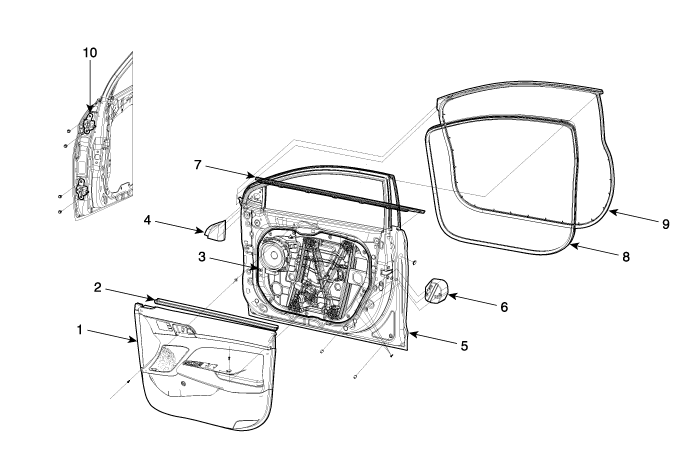 10

7

4

3

2

1

9

8

6

5