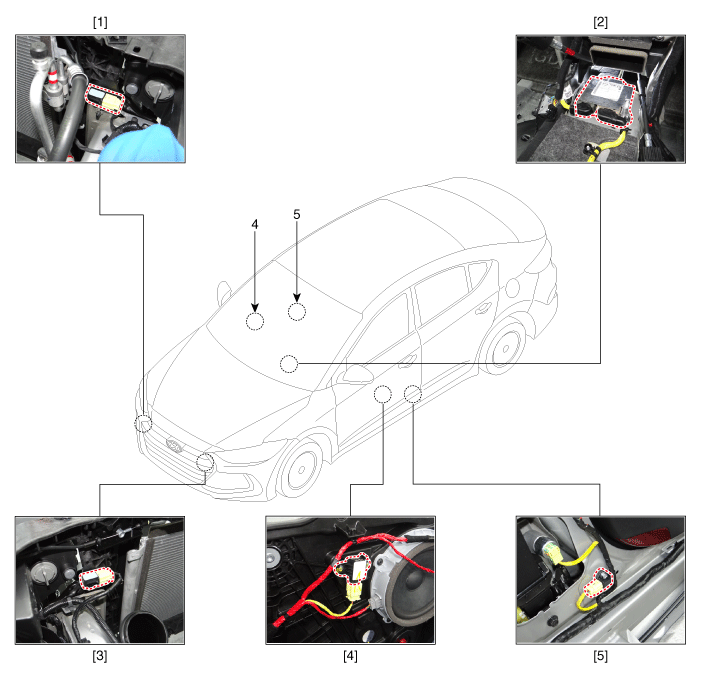 [1]

[2]

4

5

[3]

[4]

[5]