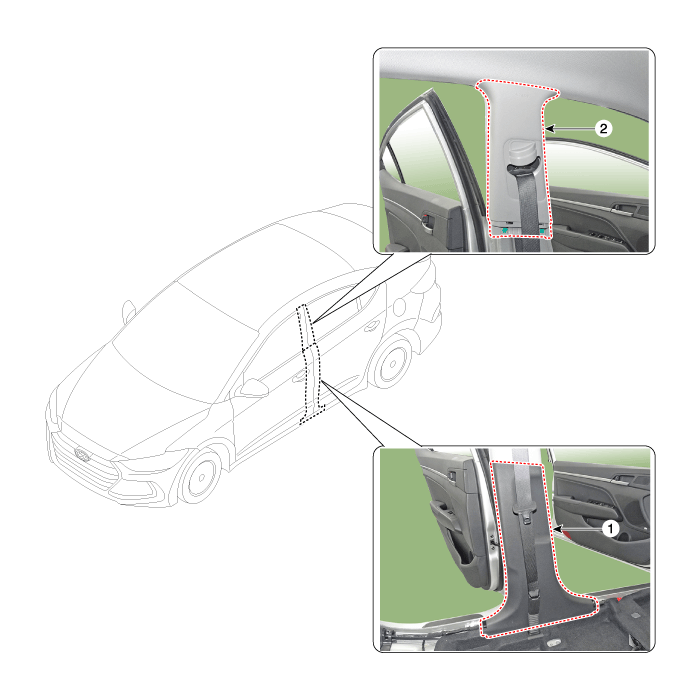 2

1