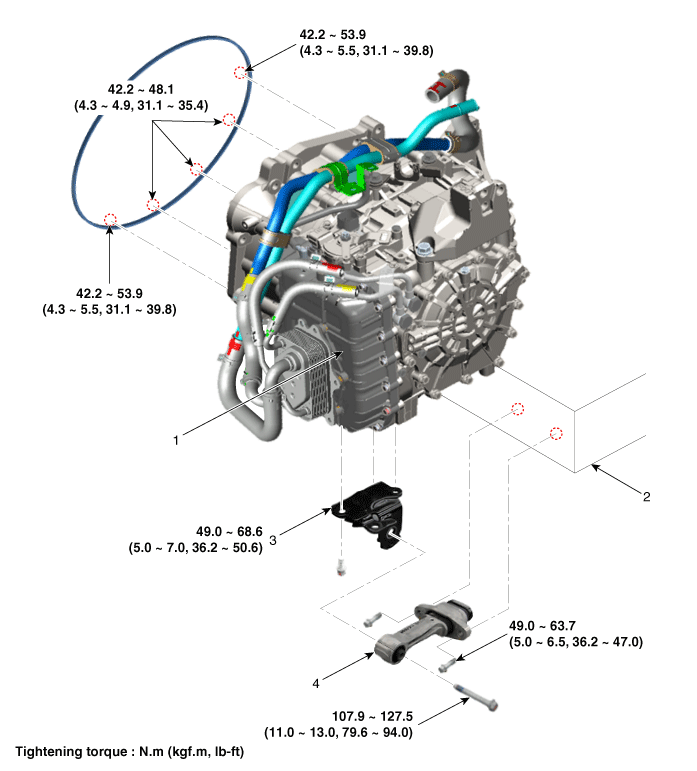 42.2 ~ 53.9
(4.3 ~ 5.5, 31.1 ~ 39.8)

42.2 ~ 48.1
(4.3 ~ 4.9, 31.1 ~ 35.4)

42.2 ~ 53.9
(4.3 ~ 5.5, 31.1 ~ 39.8)

1

2

49.0 ~ 68.6
(5.0 ~ 7.0, 36.2 ~ 50.6)

3

49.0 ~ 63.7
(5.0 ~ 6.5, 36.2 ~ 47.0)

4

107.9 ~ 127.5
(11.0 ~ 13.0, 79.6 ~ 94.0)

Tightening torque : N.m (kgf.m, lb-ft)