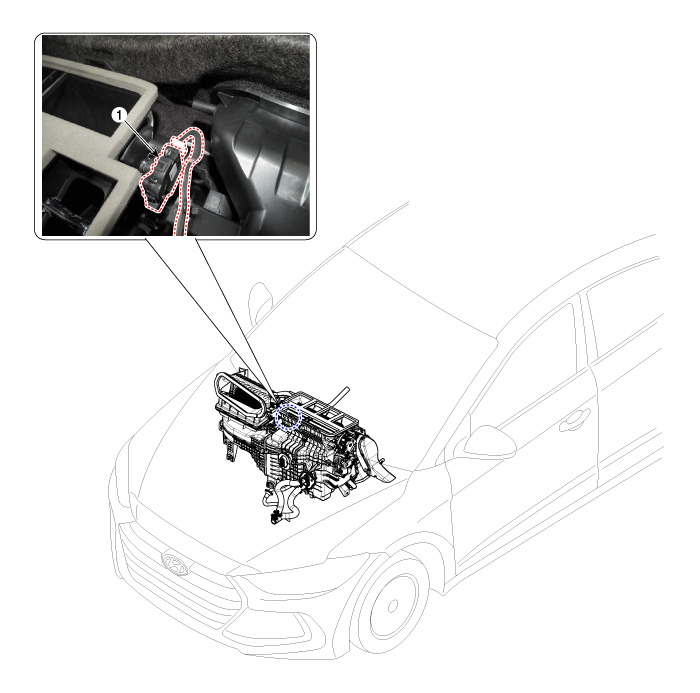 1