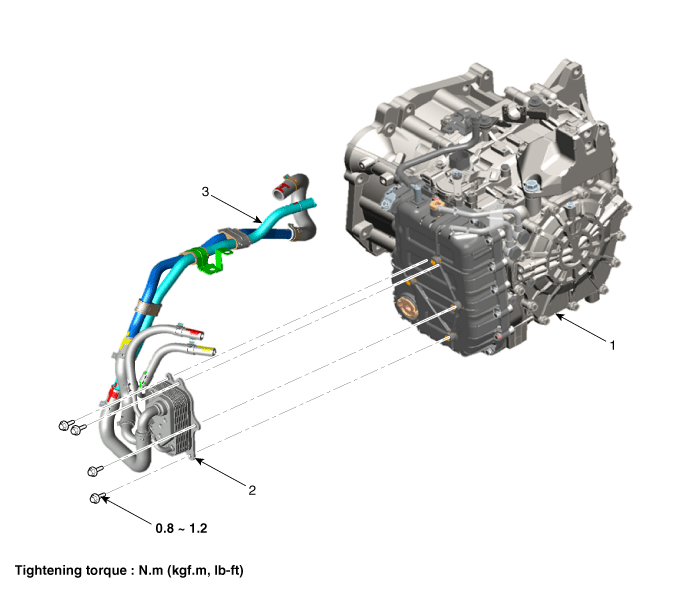 3

1

2

0.8 ~ 1.2

Tightening torque : N.m (kgf.m, lb-ft)