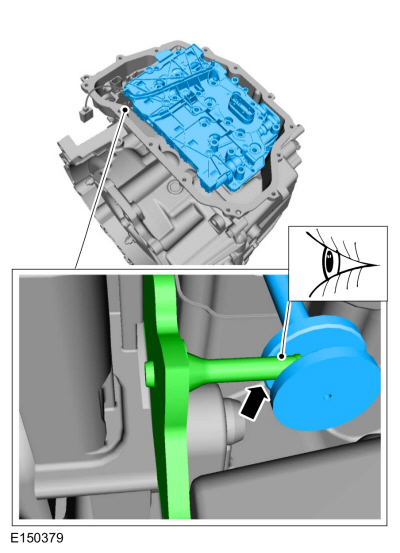 E150379