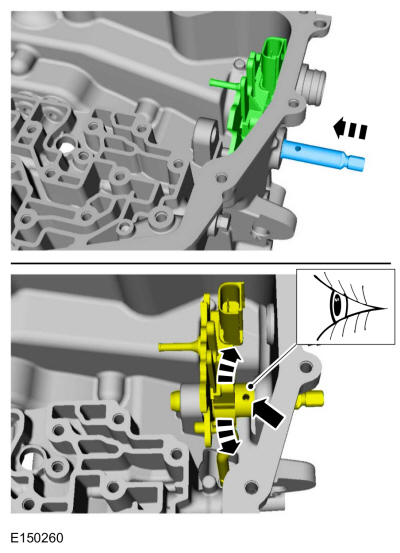 E150260