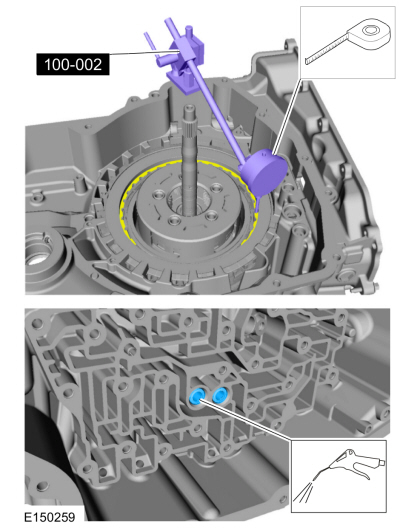 100-002

E150259