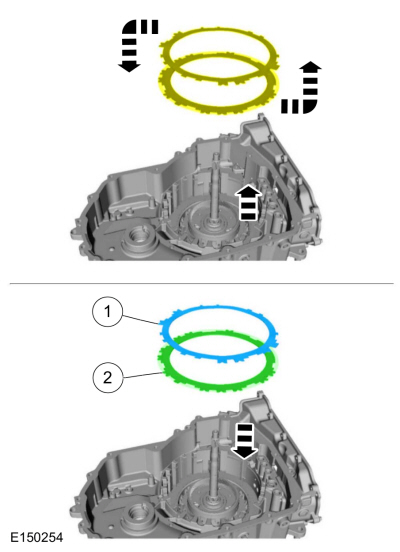 1
2
E150254