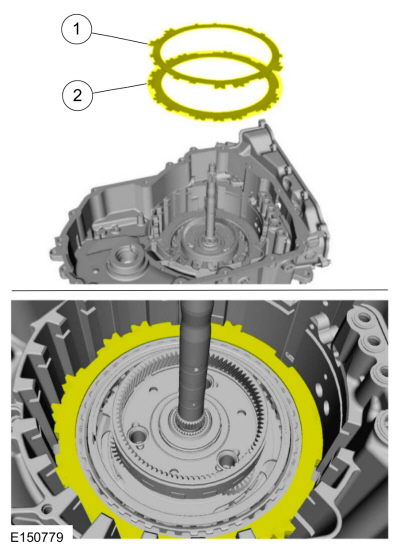 1

2

E150779