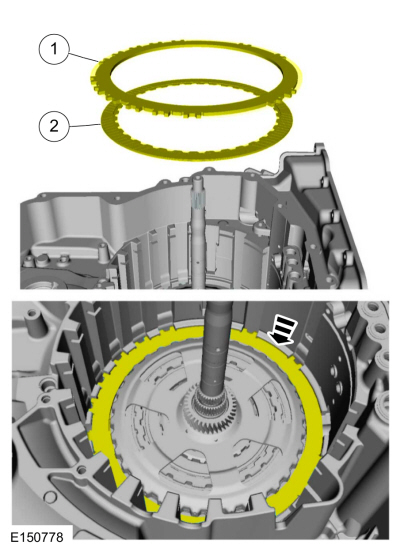 1

2

E150778