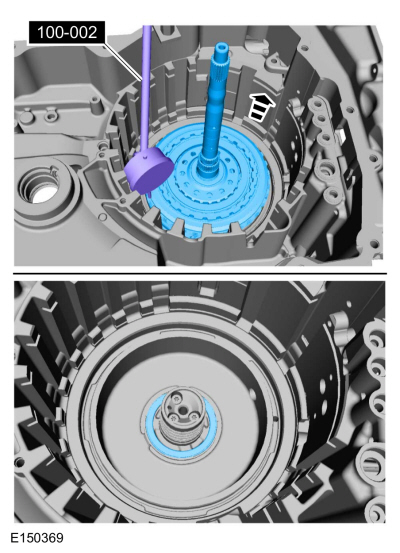 100-002

E150369