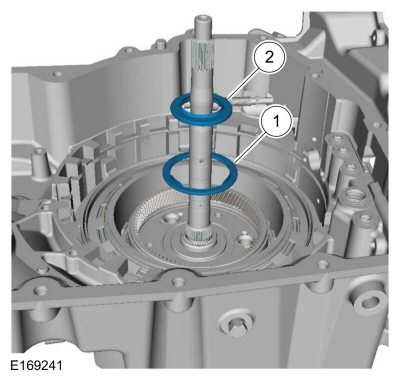 2
1
E169241