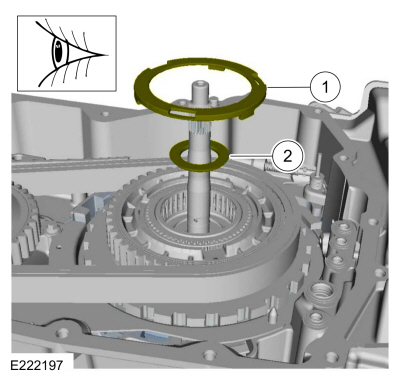 1
2
E222197