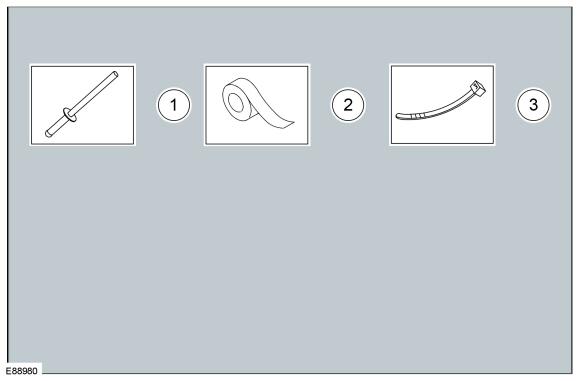 1
2
3
E88980