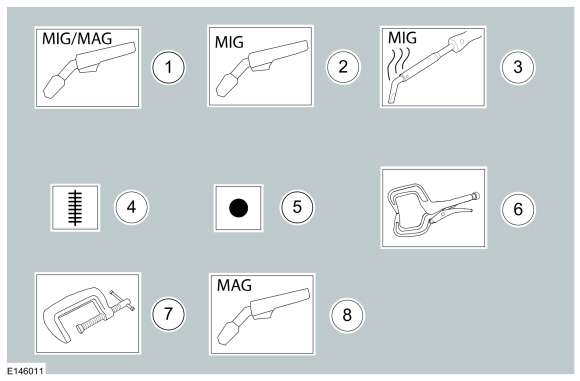 MIG/MAG
1
MIG
2
MIG
3
4
5
6
7
MAG
8
E146011