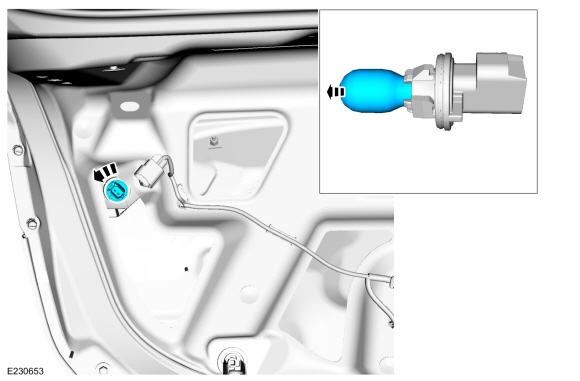 E230653