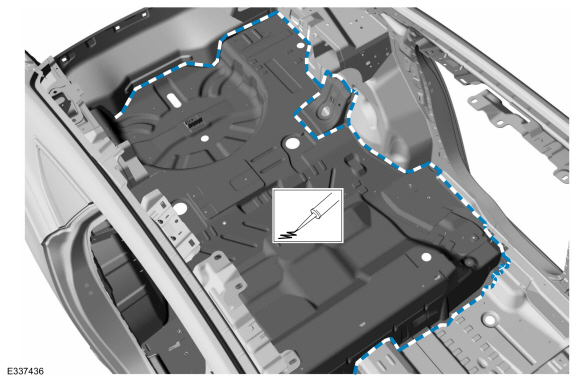 E337436