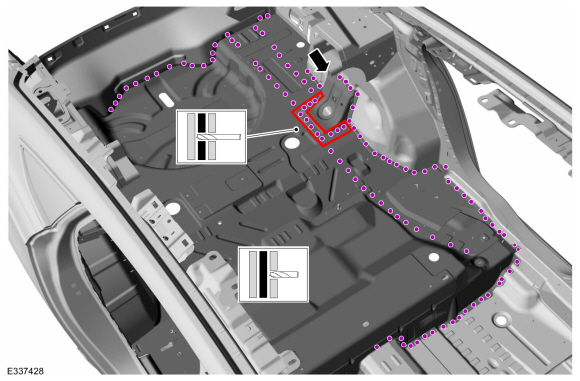 E337428