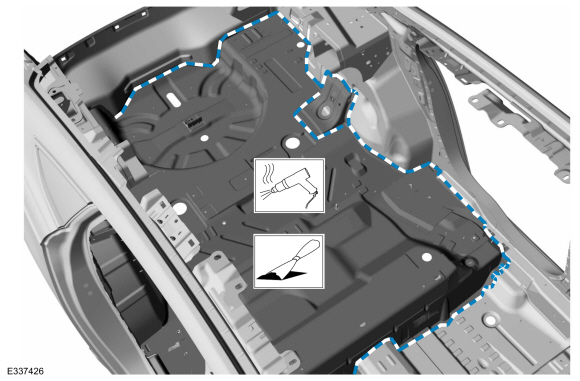 E337426