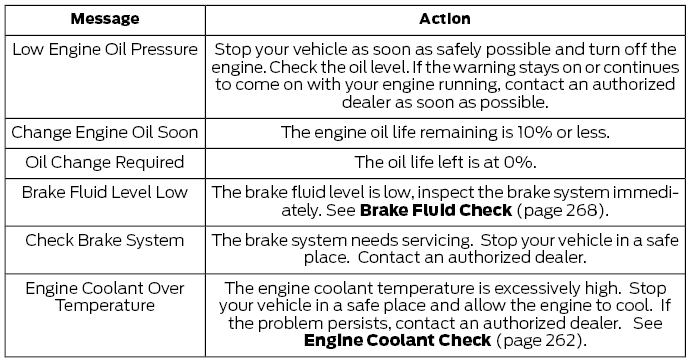 | Message | Action |
|---|---|
| Low Engine Oil Pressure | Stop your vehicle as soon as safely possible and turn off the engine. Check the oil level. If the warning stays on or continues to come on with your engine running, contact an authorized dealer as soon as possible. |
| Change Engine Oil Soon | The engine oil life remaining is 10% or less. |
| Oil Change Required | The oil life left is at 0%. |
| Brake Fluid Level Low | The brake fluid level is low, inspect the brake system immediately. See **Brake Fluid Check** (page 268). |
| Check Brake System | The brake system needs servicing. Stop your vehicle in a safe place. Contact an authorized dealer. |
| Engine Coolant Over Temperature | The engine coolant temperature is excessively high. Stop your vehicle in a safe place and allow the engine to cool. If the problem persists, contact an authorized dealer. See **Engine Coolant Check** (page 262). |