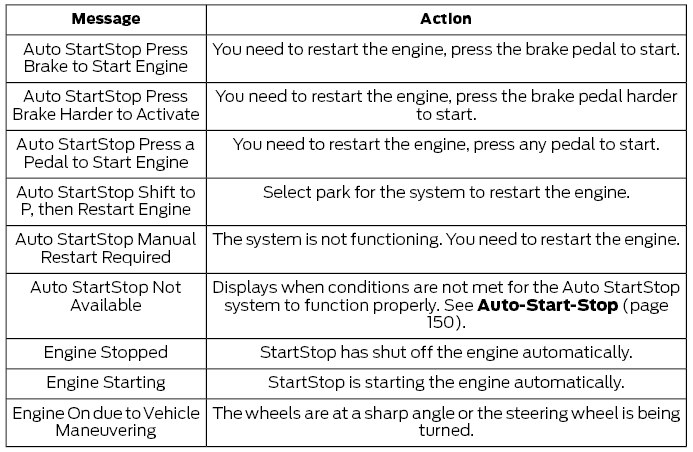 | Message | Action |
|---|---|
| Auto StartStop Press Brake to Start Engine | You need to restart the engine, press the brake pedal to start. |
| Auto StartStop Press Brake Harder to Activate | You need to restart the engine, press the brake pedal harder to start. |
| Auto StartStop Press a Pedal to Start Engine | You need to restart the engine, press any pedal to start. |
| Auto StartStop Shift to P, then Restart Engine | Select park for the system to restart the engine. |
| Auto StartStop Manual Restart Required | The system is not functioning. You need to restart the engine. |
| Auto StartStop Not Available | Displays when conditions are not met for the Auto StartStop system to function properly. See **Auto-Start-Stop** (page 150). |
| Engine Stopped | StartStop has shut off the engine automatically. |
| Engine Starting | StartStop is starting the engine automatically. |
| Engine On due to Vehicle Maneuvering | The wheels are at a sharp angle or the steering wheel is being turned. |