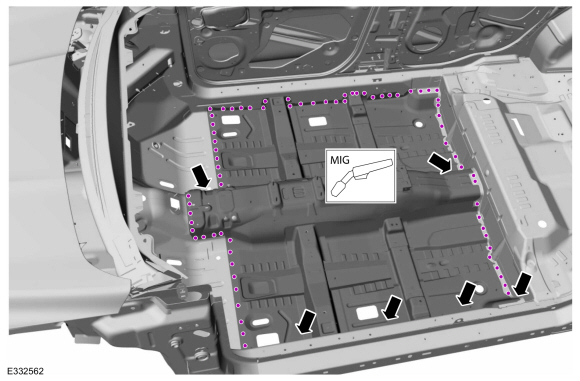 MIG

E332562