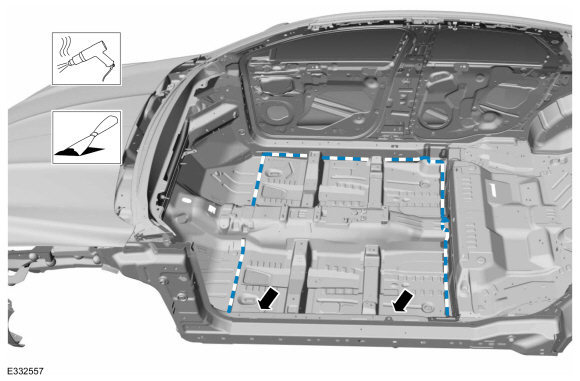 E332557