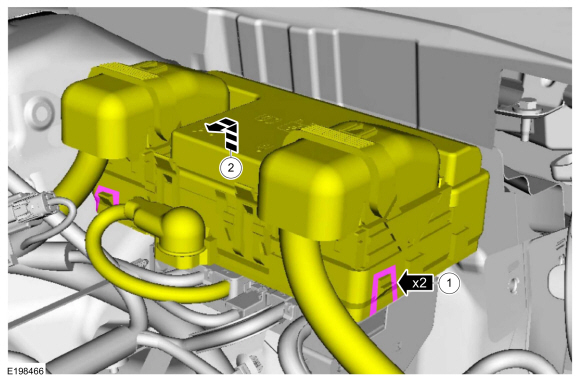 2

x2
1

E198466