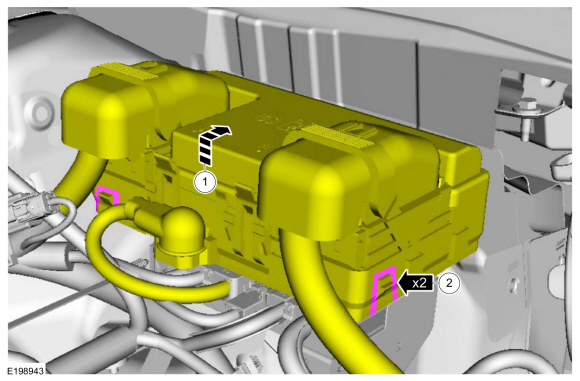 1
x2
2
E198943