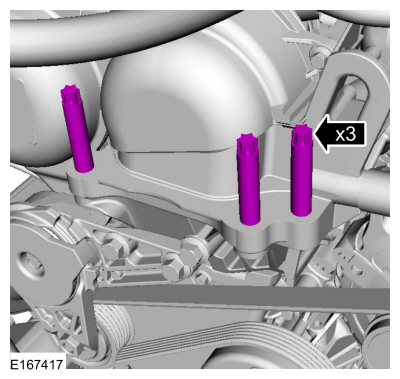 x3

E167417