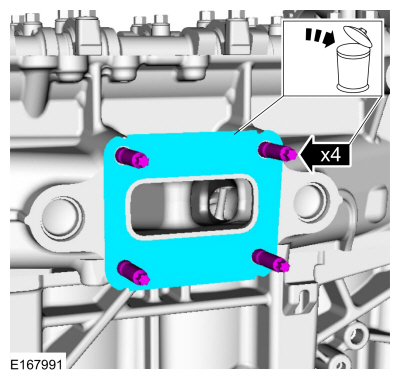 x4

E167991