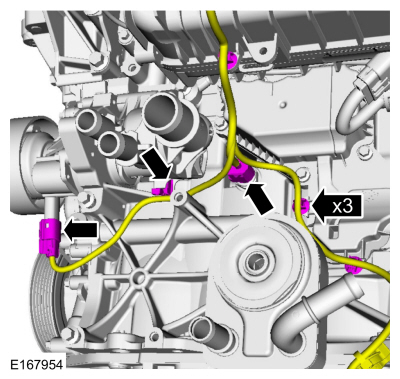 x3

E167954