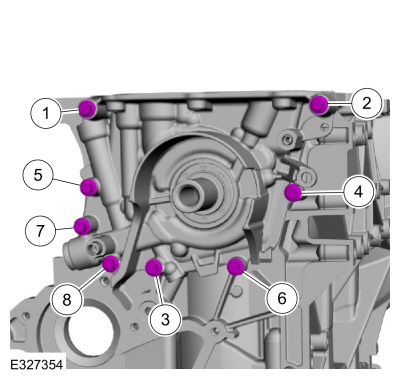 1
2
5
4
7
8
3
6
E327354