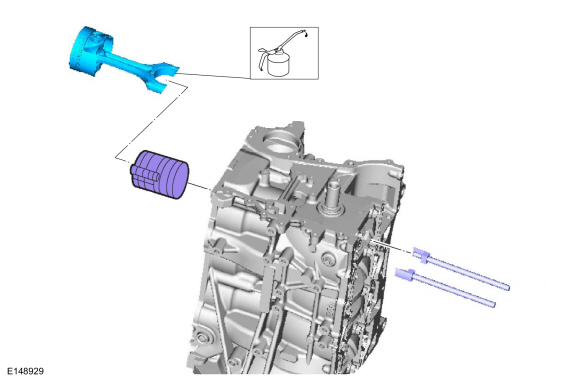 E148929