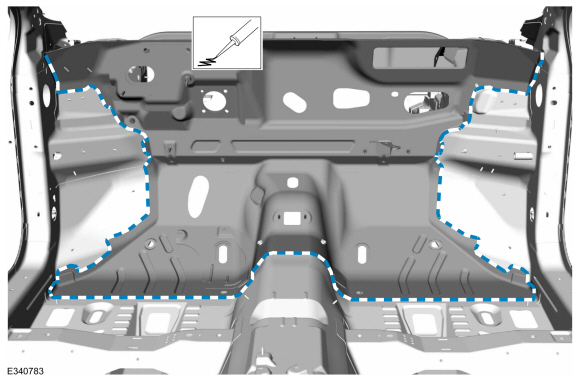 E340783