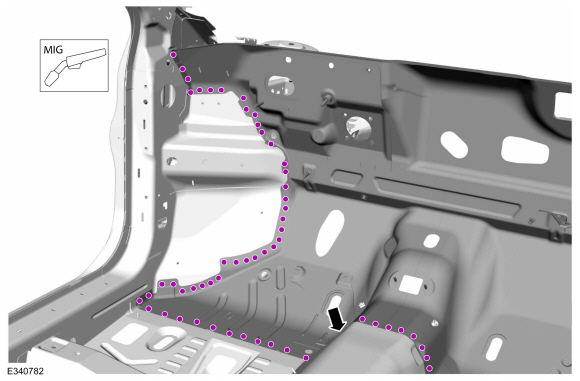 MIG

E340782