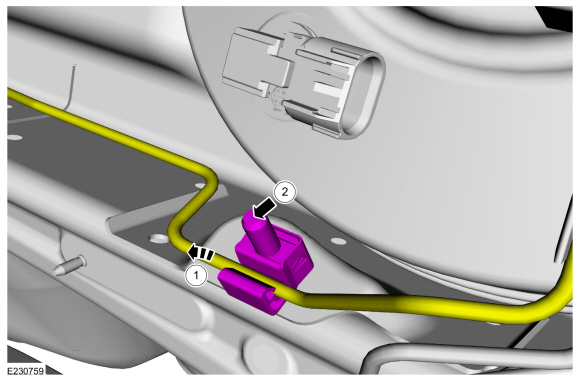 2
1
E230759